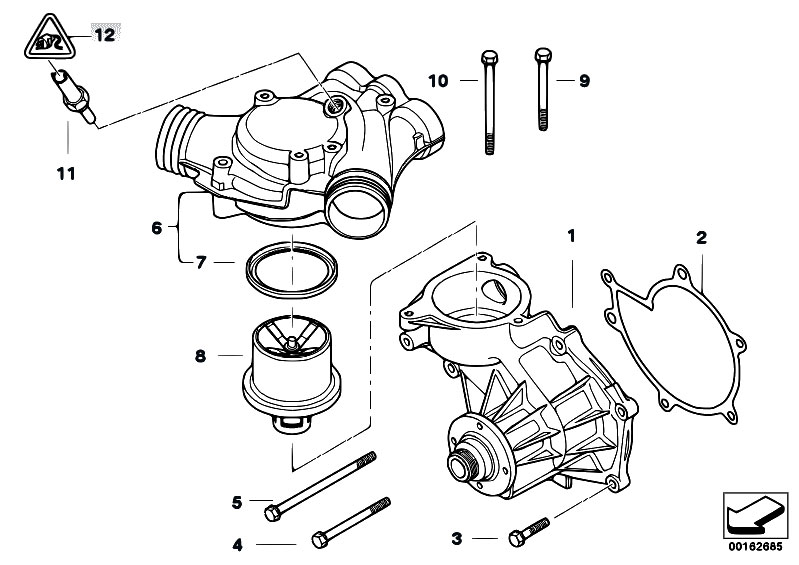 12
11
10
9
6
7
8
1
2
5
4
3
00162685