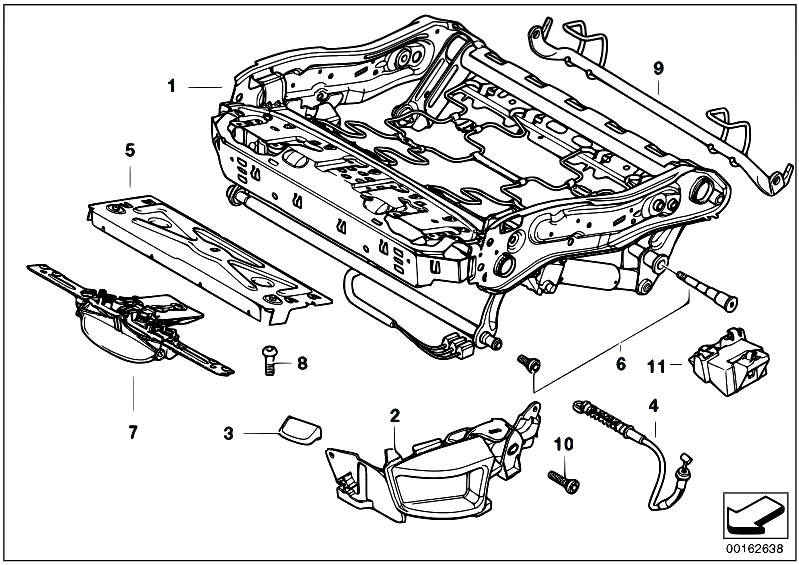 1
9
5
7
8
6
11
3
2
4
10
00162638