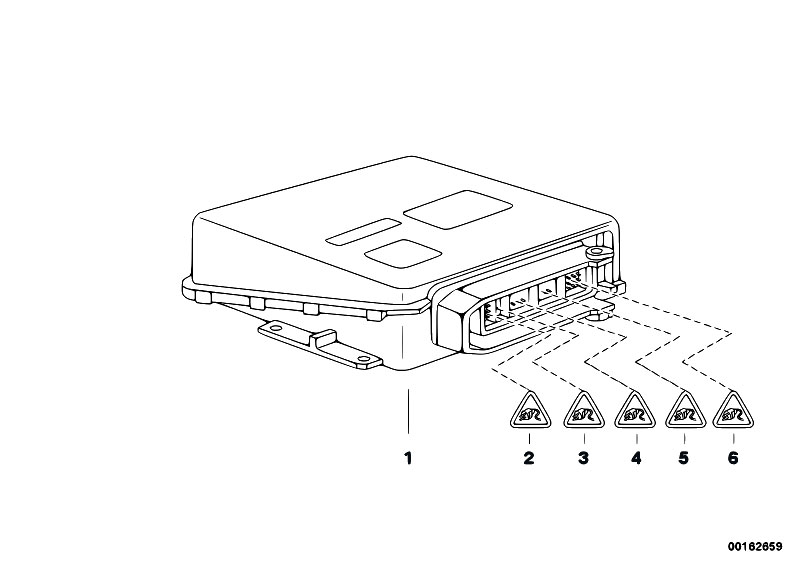 1
2
3
4
5
6
00162659