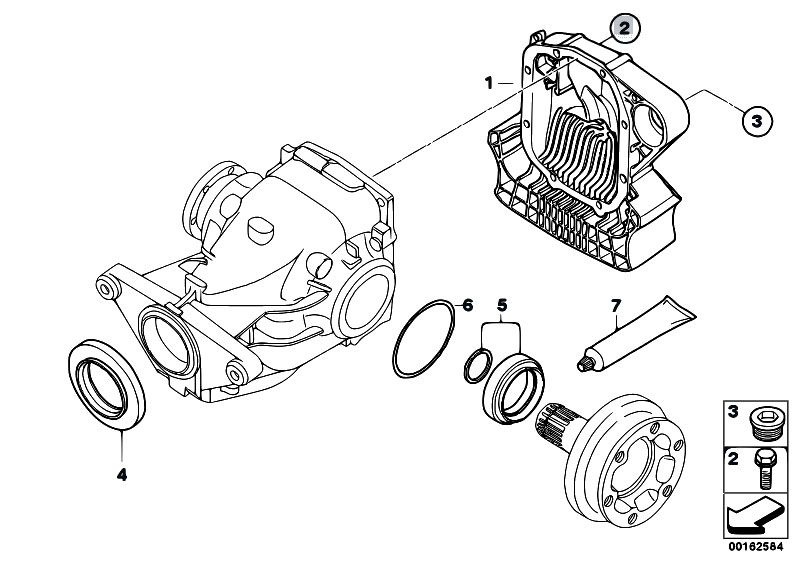 2
1
3
6
5
7
4
3
2
00162584