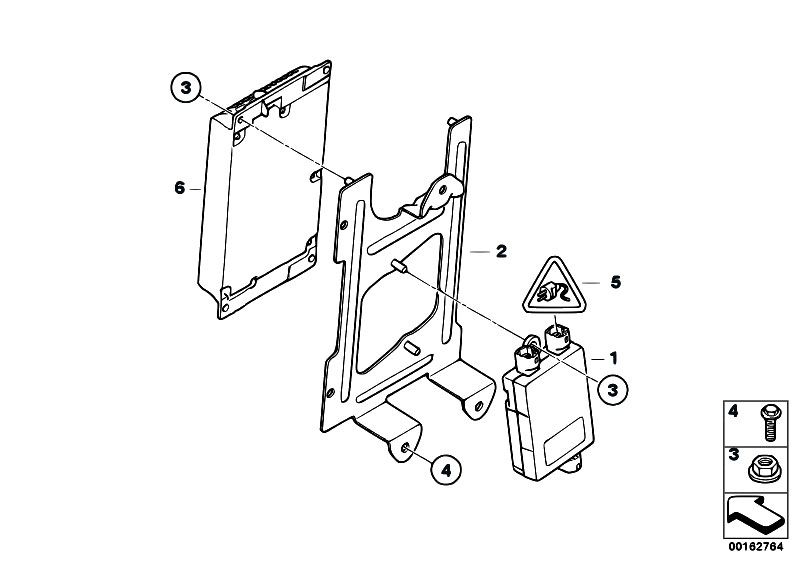 3
6
2
5
1
3
4
4
3
00162764