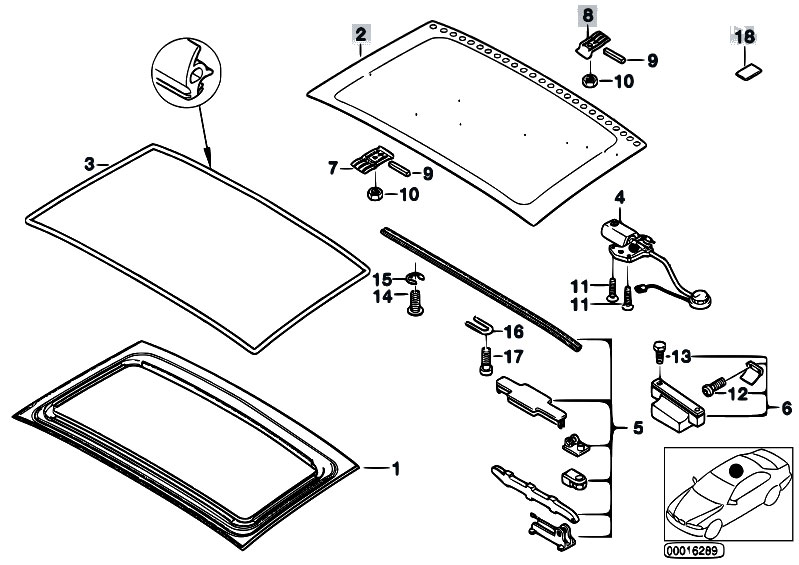 2
8
9
10
18
3
7
9
10
4
15
14
11
11
16
17
13
12
6
5
1
00016289