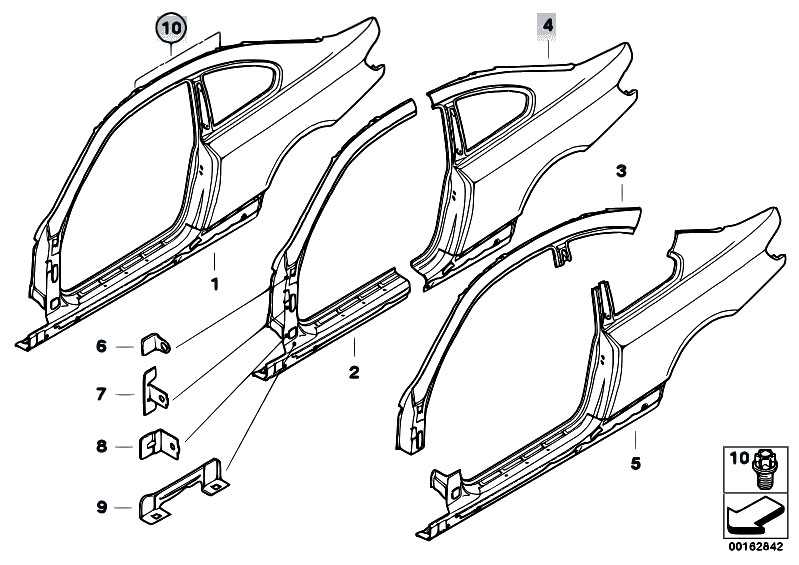 10
4
3
1
2
6
7
8
9
5
10
00162842