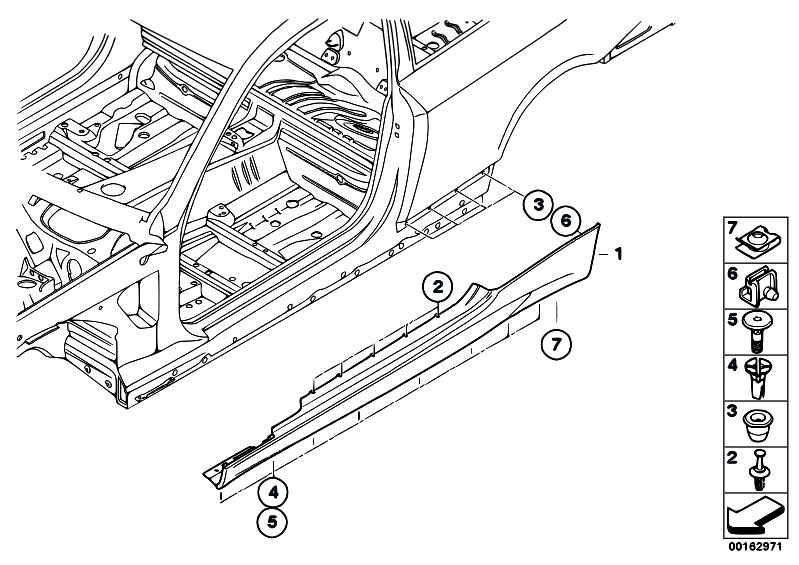 3
6
1
2
7
4
5
7
6
5
4
3
2
00162971