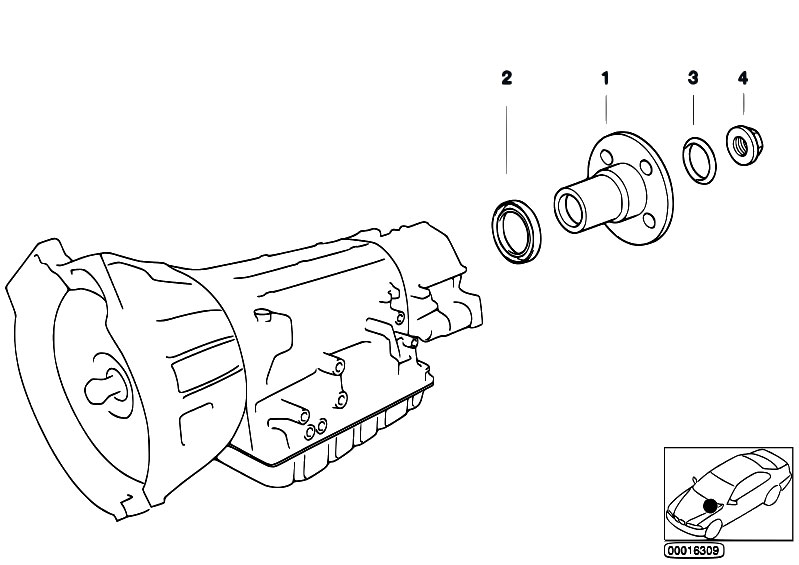 2
1
3
4
00016309