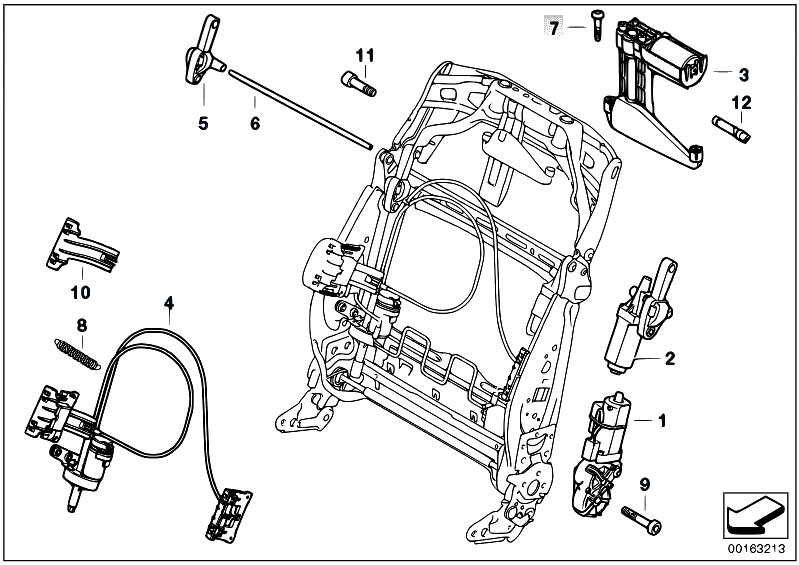 7
11
3
12
5
6
10
4
8
2
1
9
00163213