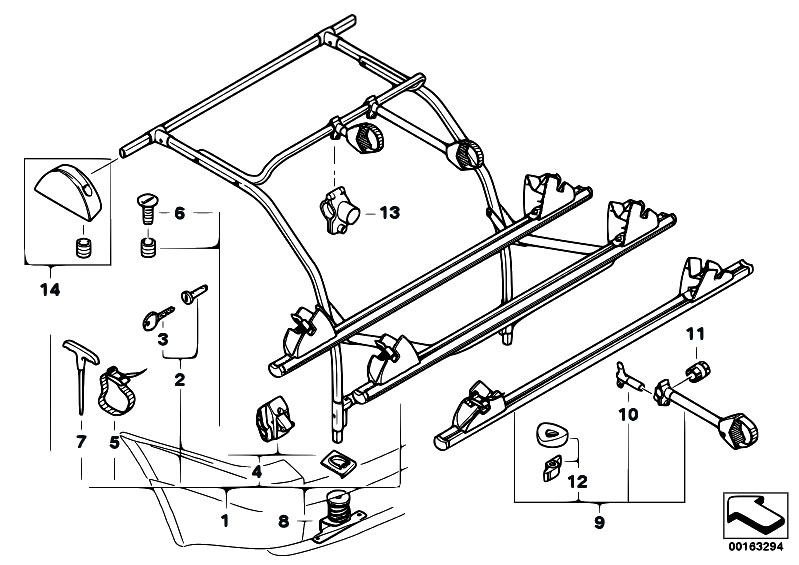 6
13
14
3
2
11
7
5
10
4
12
1
8
9
00163294