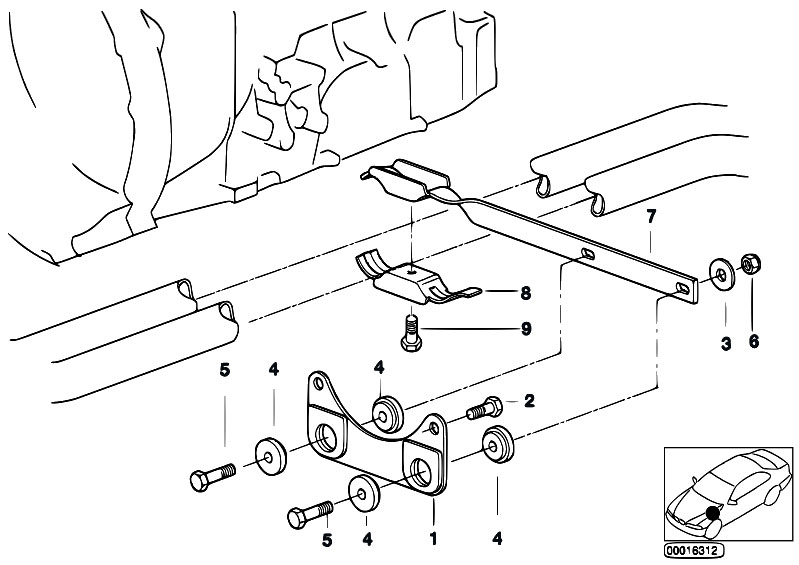 7
8
9
3
6
5
4
4
2
5
4
1
4
00016312