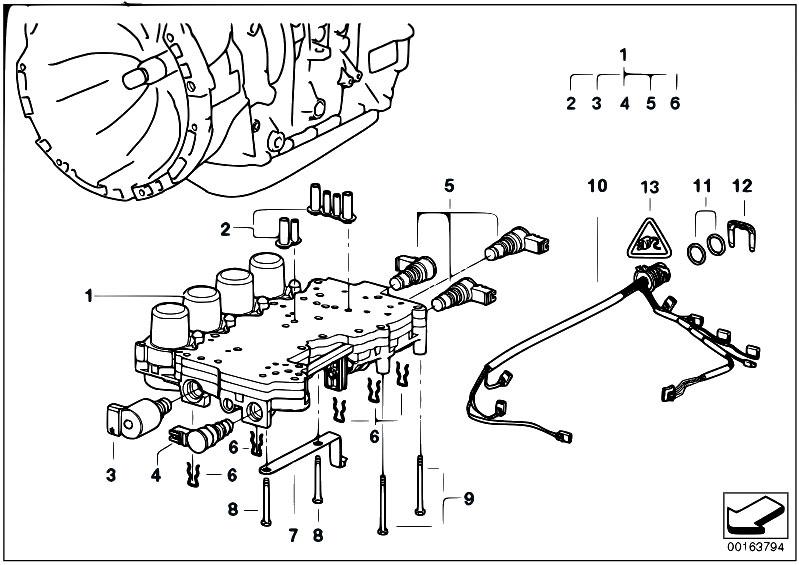 1
2 3 4 5 6
5
10
13
11
12
2
1
3
4
6
6
6
8
7
8
9
00163794