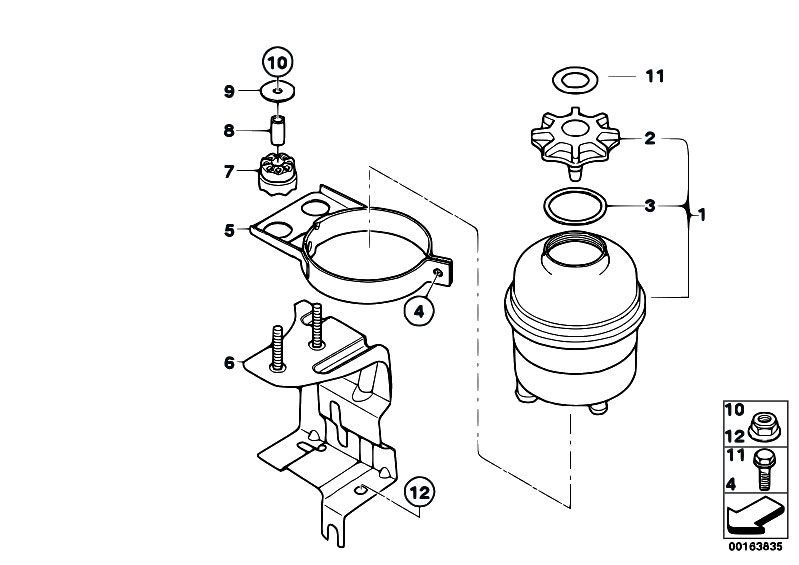 10
9
8
7
5
4
6
12
11
2
3
1
10
12
11
4
00163835