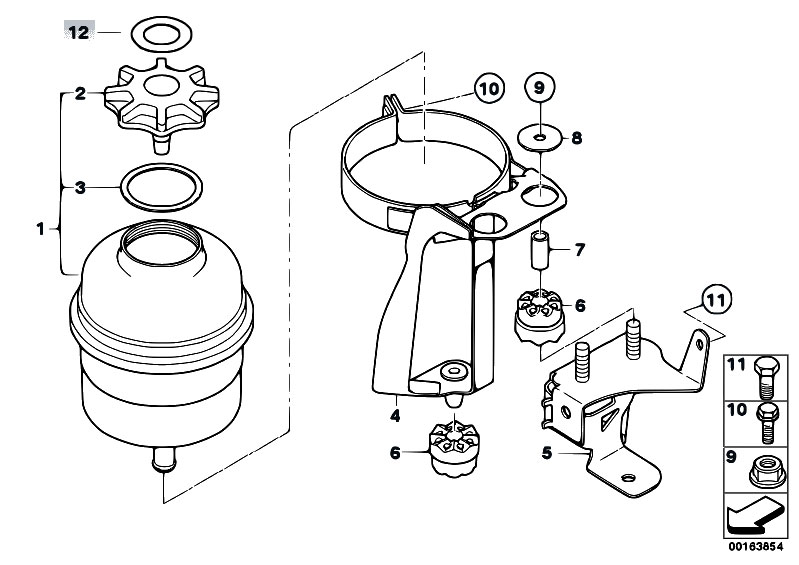 12
2
3
1
10
9
8
7
6
11
4
6
5
11
10
9
00163854