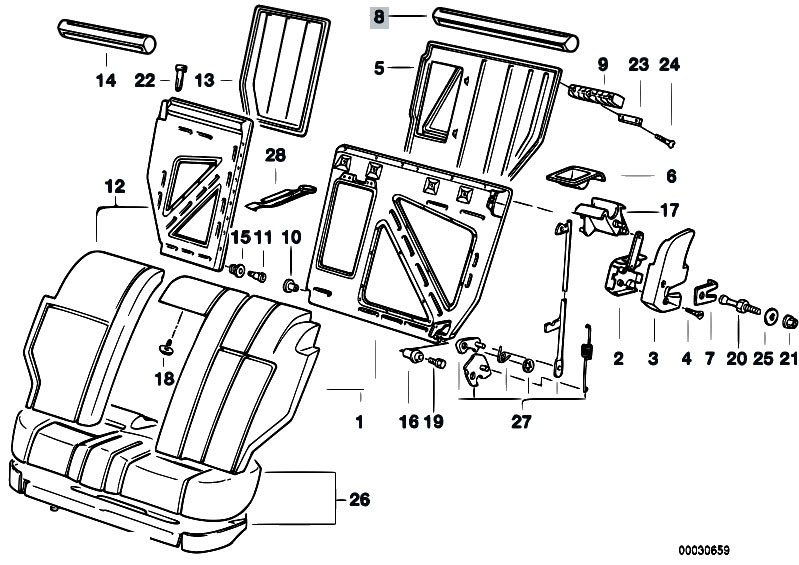 8
14
22
13
5
9
23
24
28
6
12
17
15
11
10
18
2
3
4
7
20
25
21
1
16
19
27
26
00030659