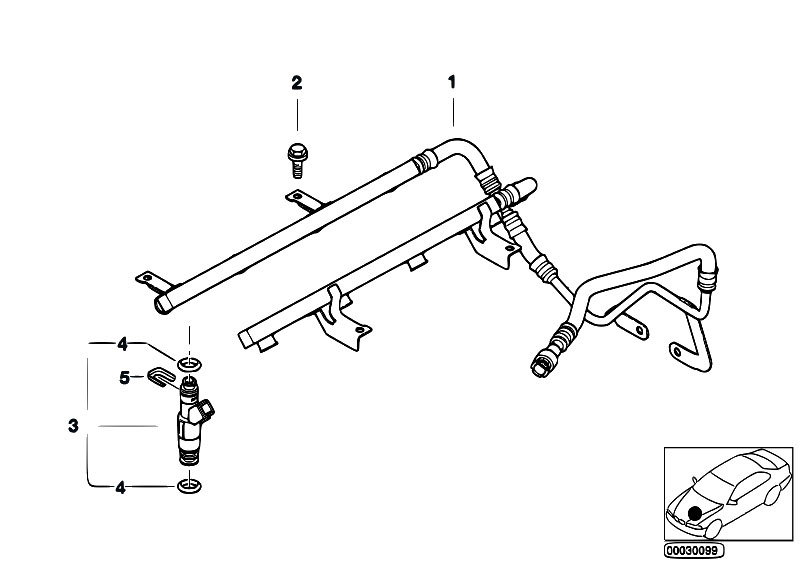 2
1
4
5
3
4
00030099