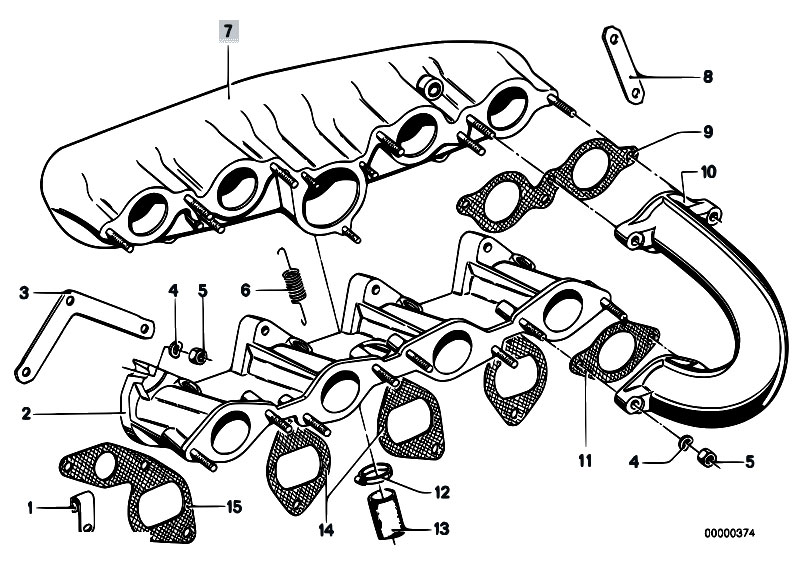 7
8
9
10
3
4
5
6
2
11
4
5
1
15
14
12
13
00000374