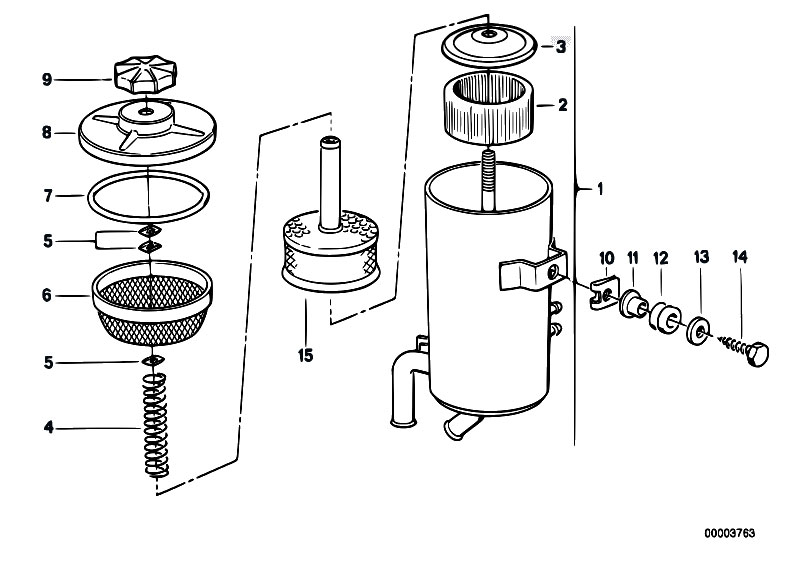 9
8
7
5
6
5
4
15
3
2
1
10
11
12
13
14
00003763