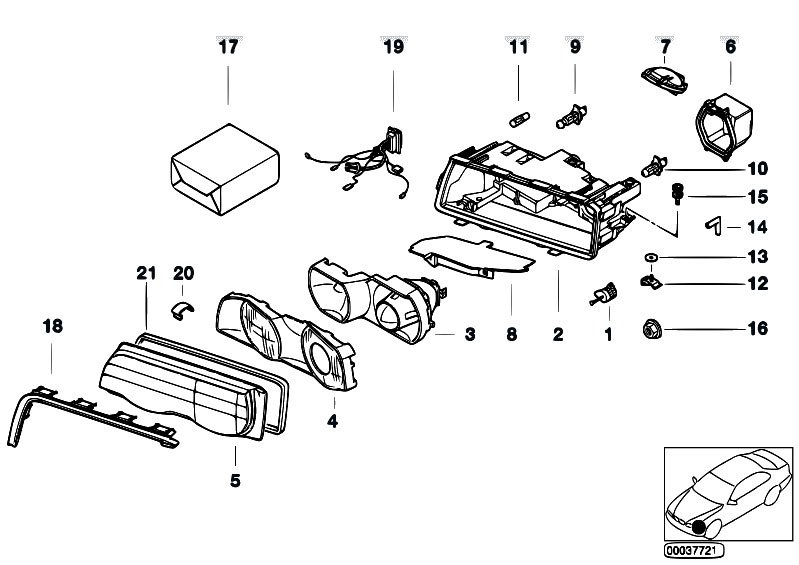 17
19
11
9
7
6
10
15
14
13
12
16
21
20
18
3
8
2
1
4
5
00037721