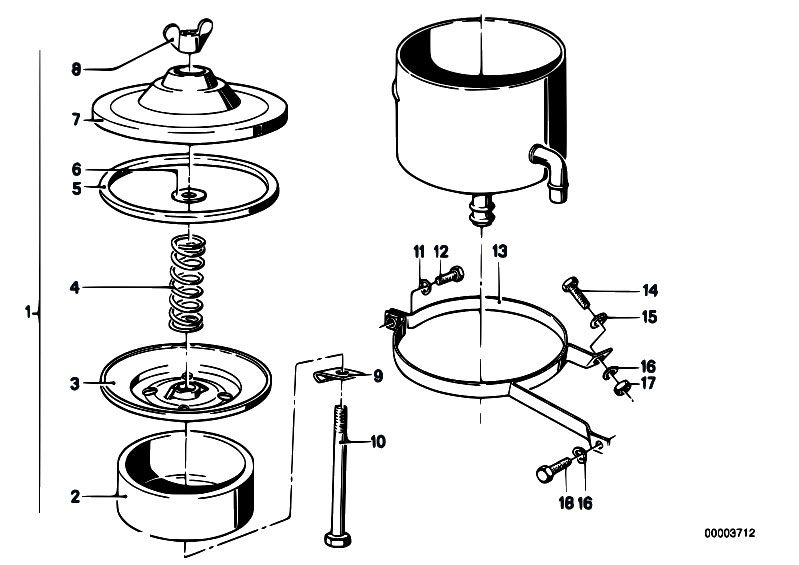 8
7
6
5
4
1
3
2
9
10
11
12
13
14
15
16
17
18
16
00003712