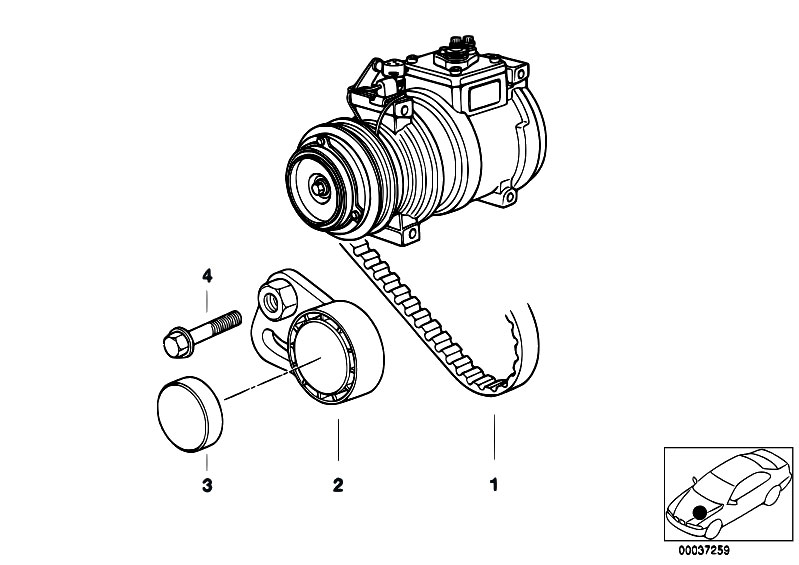 4

3

2

1

00037259