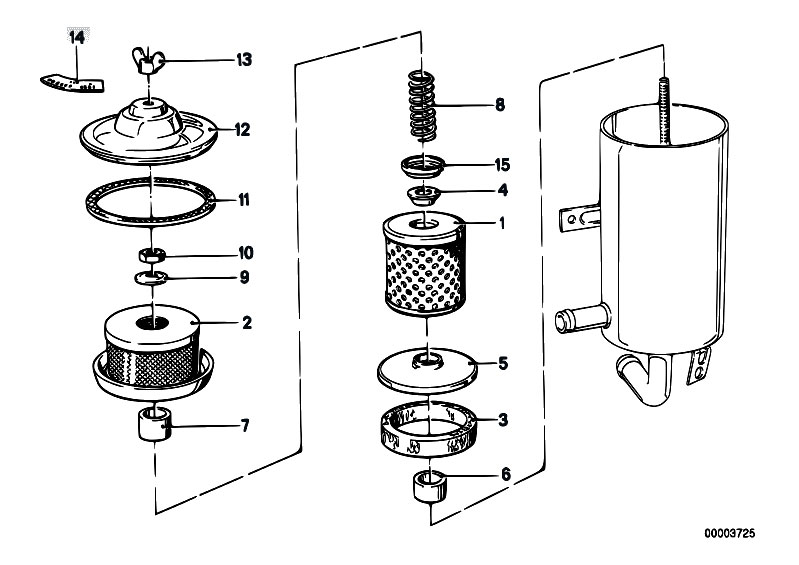 14
13
12
11
10
9
2
7
8
15
4
1
5
3
6
00003725