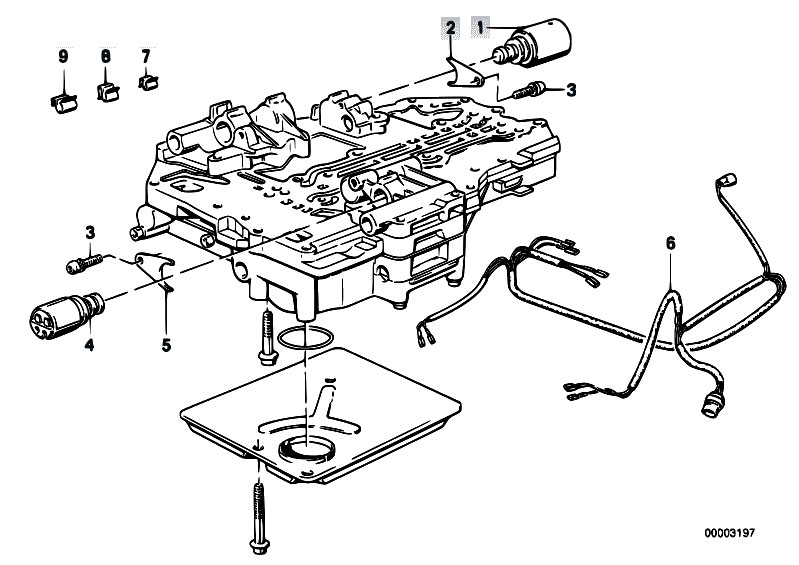 9
8
7
2
1
3
3
4
5
6
00003197