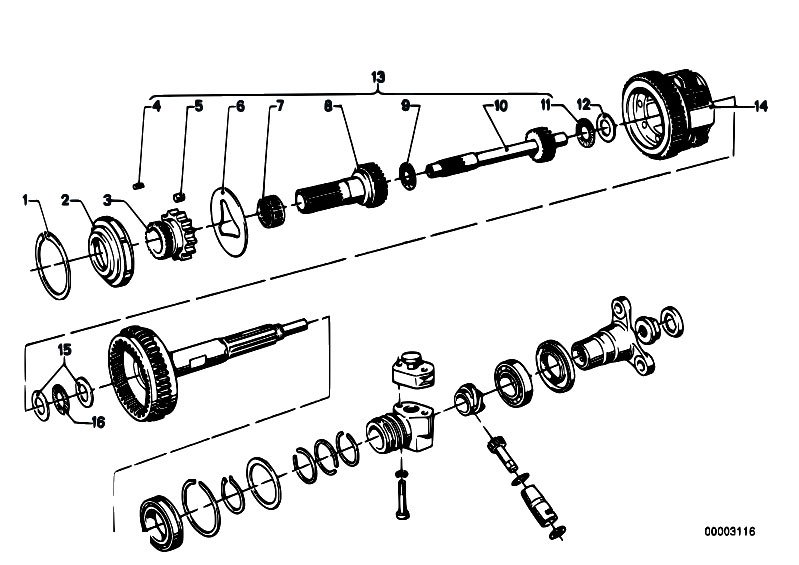 13
4
5
6
7
8
9
10
11
12
14
1
2
3
15
16
00003116