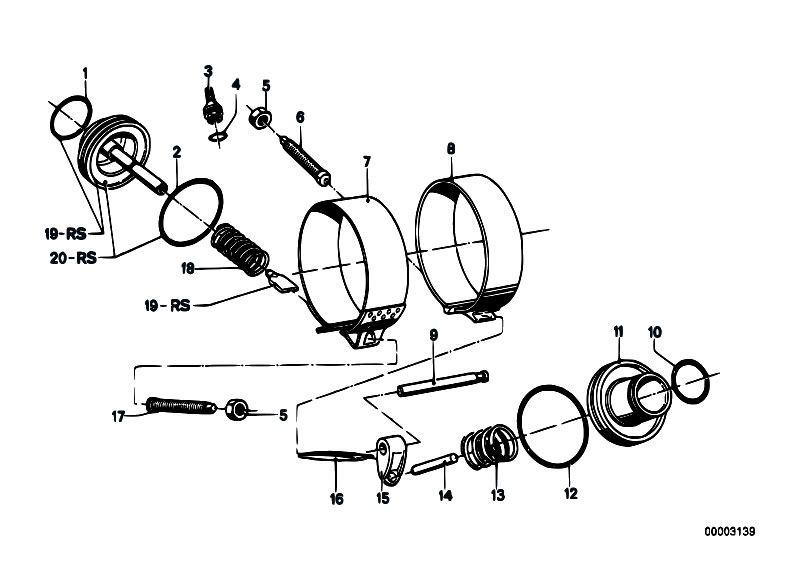 1
3
4
5
6
2
7
8
19-RS
20-RS
18
19-RS
9
11
10
17
5
16
15
14
13
12
00003139