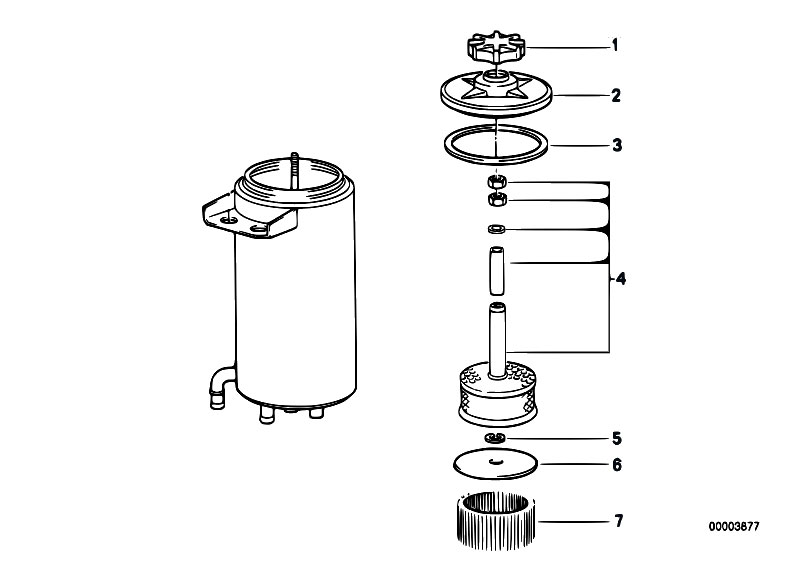 1
2
3
4
5
6
7
00003877