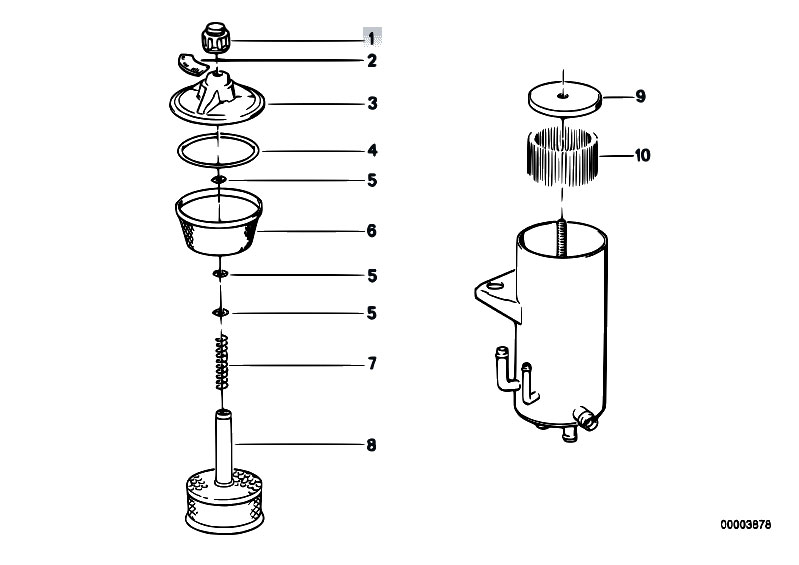 1
2
3
4
5
6
5
5
7
8
9
10
00003878