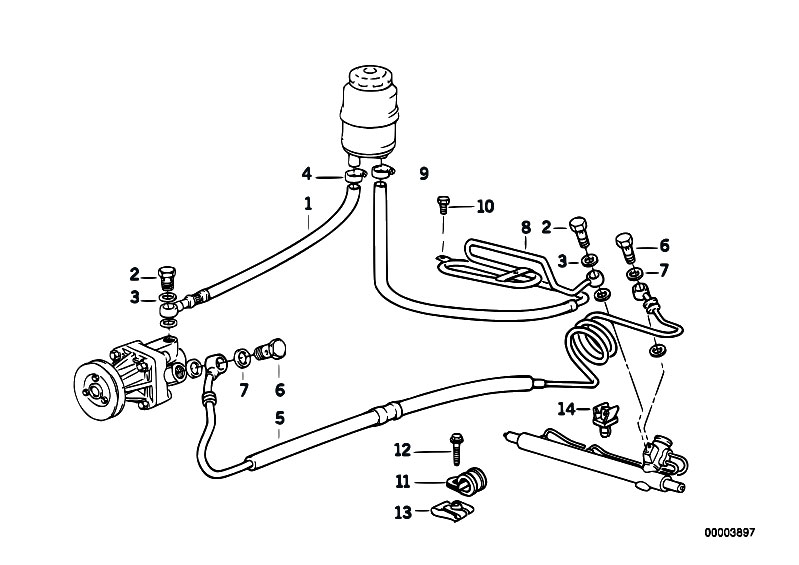 4
9
1
10
8
2
6
3
7
2
3
7
6
5
14
12
11
13
00003897