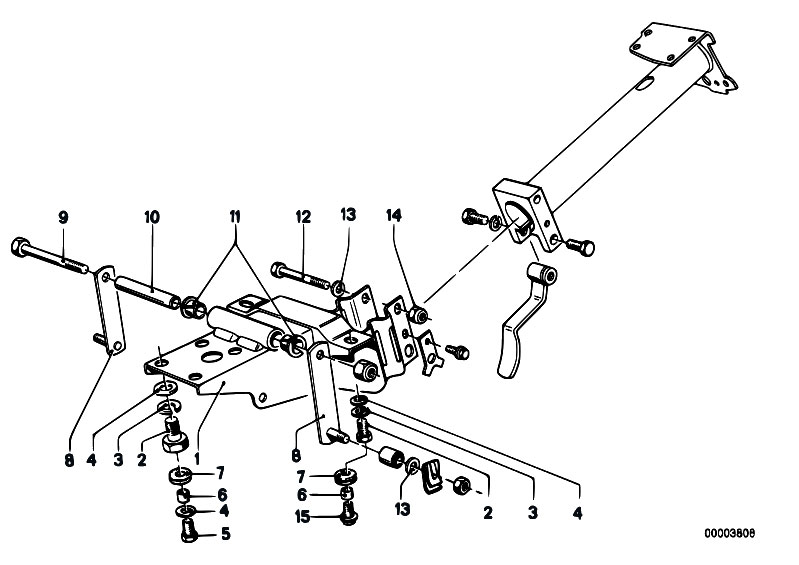 9
10
11
12
13
14
8
4
3
2
1
7
6
4
5
8
7
6
15
13
2
3
4
00003808