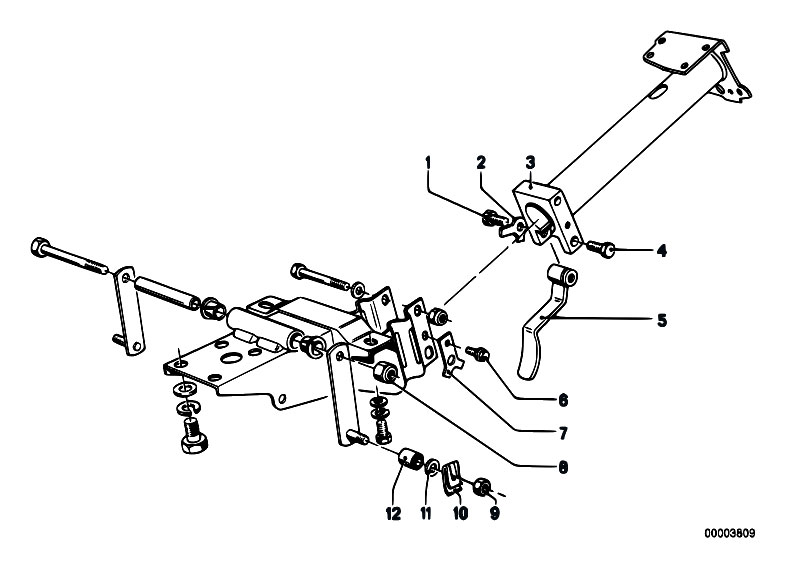 1
2
3
4
5
6
7
8
12
11
10
9
00003809