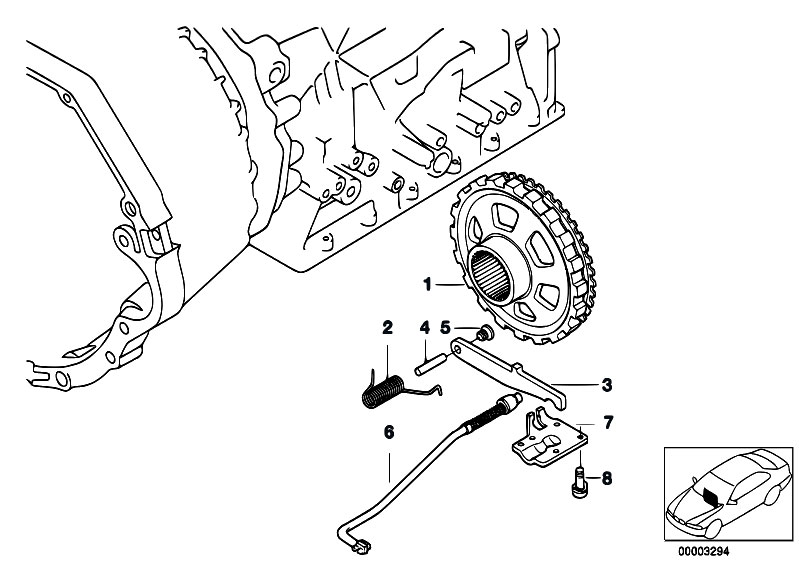 1
2
4
5
3
7
6
8
00003294