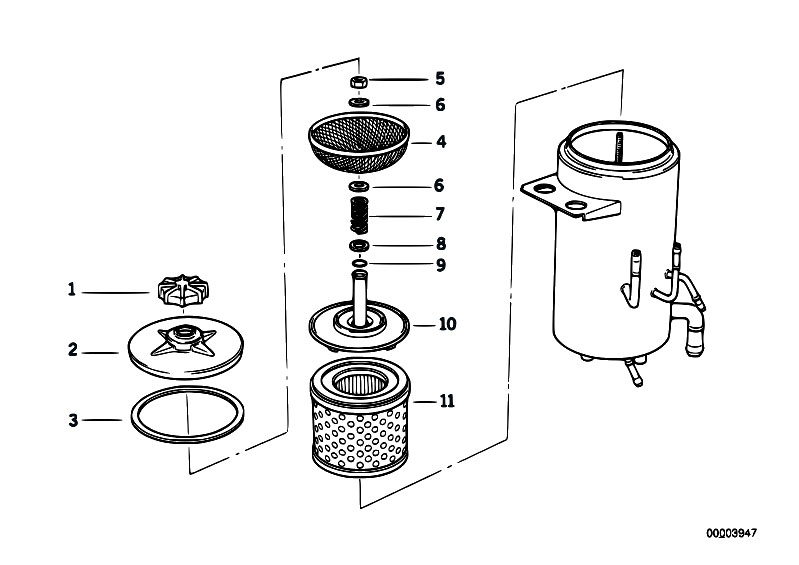 5
6
4
6
7
8
9
1
10
2
11
3
00003947