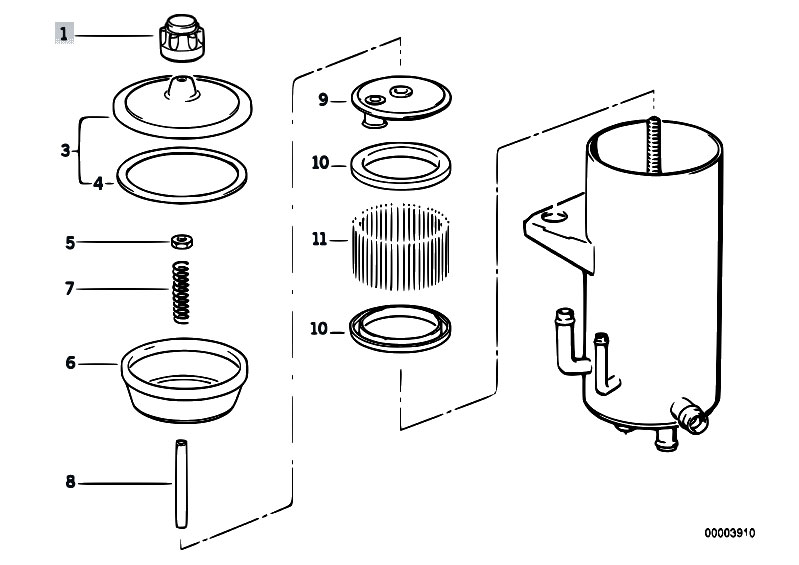 1
3
4
5
7
6
8
9
10
11
10
00003910