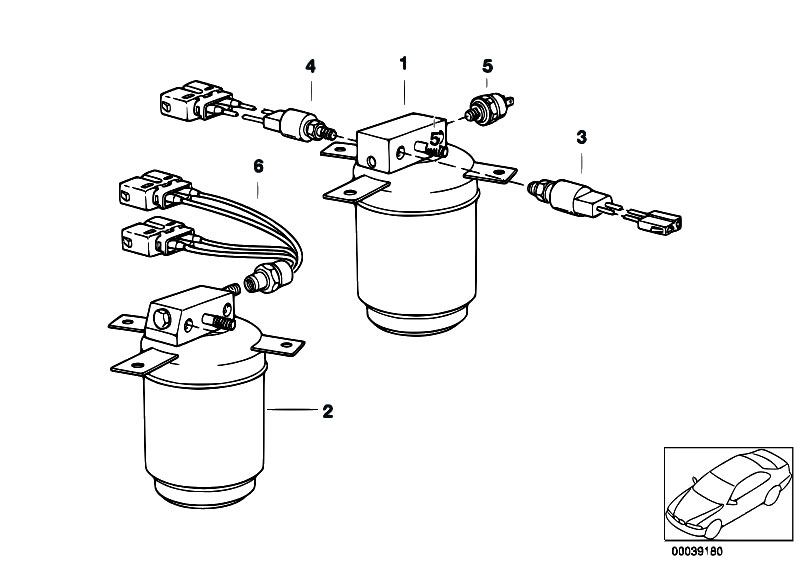 4
1
5
5
3
6
2
00039180