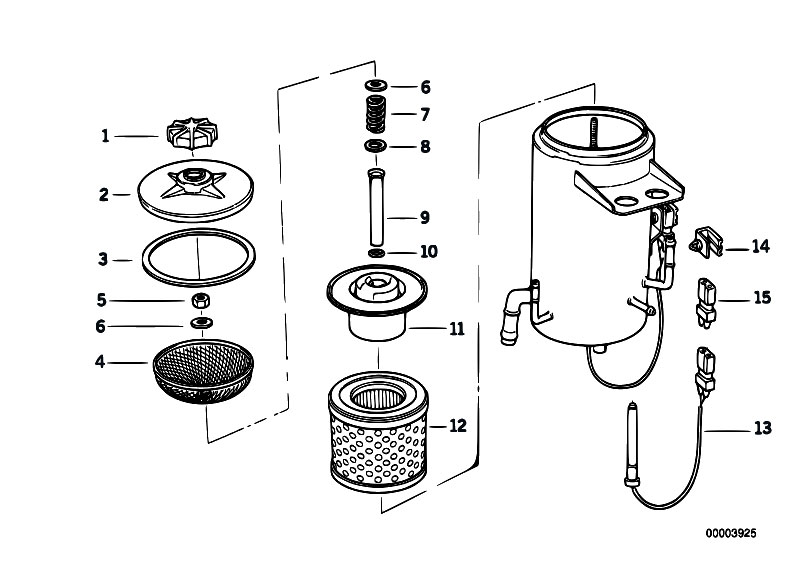 1
2
3
5
6
4
6
7
8
9
10
11
12
14
15
13
00003925