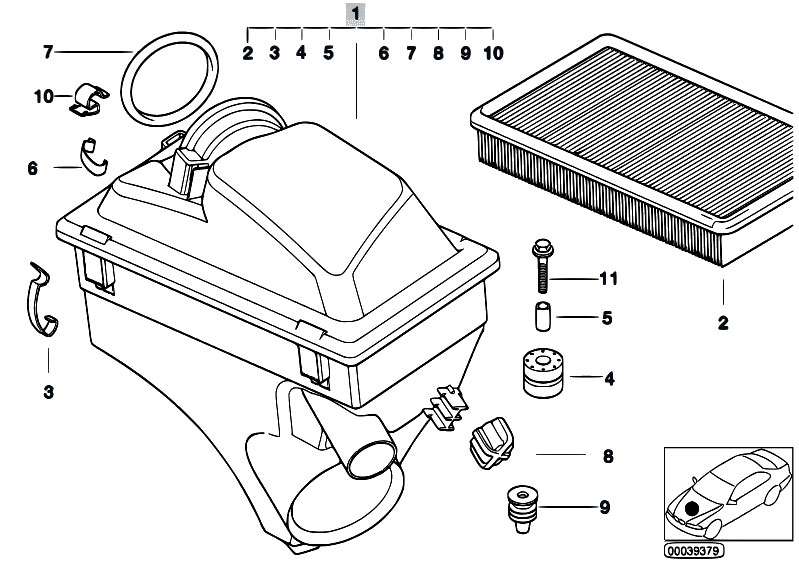 1
2 3 4 5 6 7 8 9 10
7
10
6
3
11
5
4
8
9
2
00039379