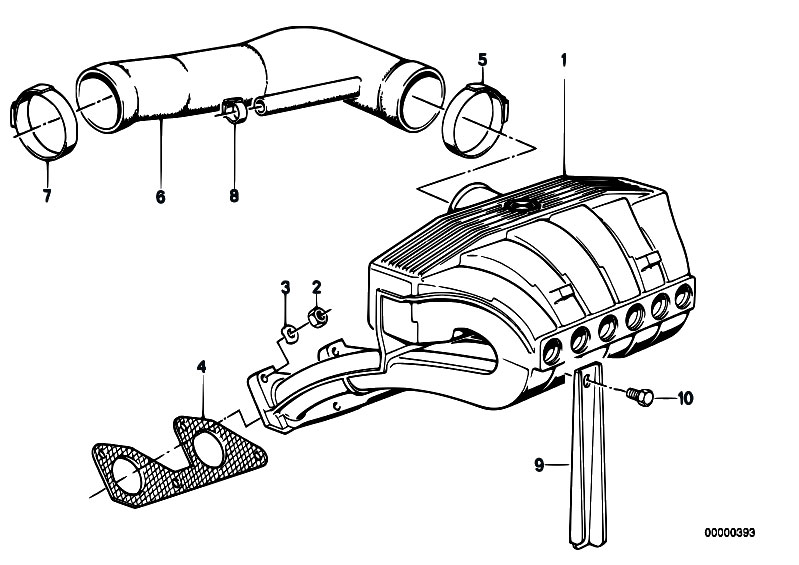 5
1
7
6
8
3
2
4
10
9
00000393