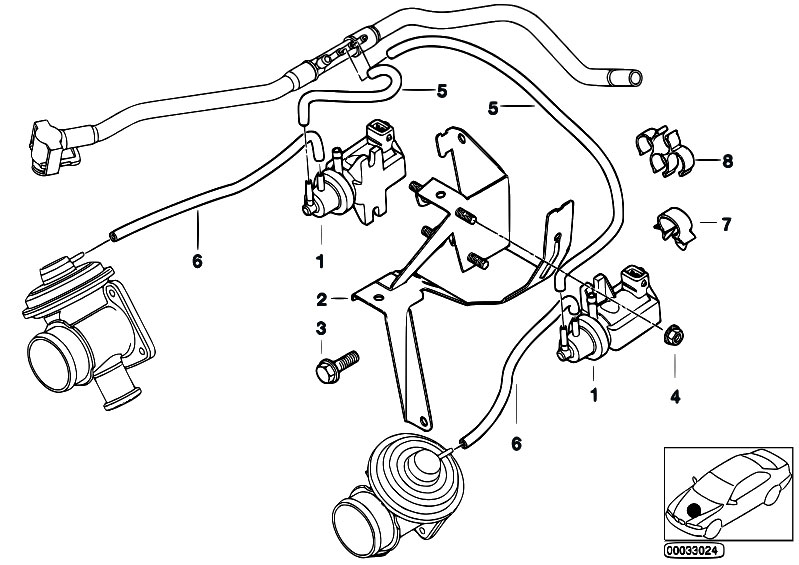 5
5
8
7
6
1
2
3
1
4
6
00033024