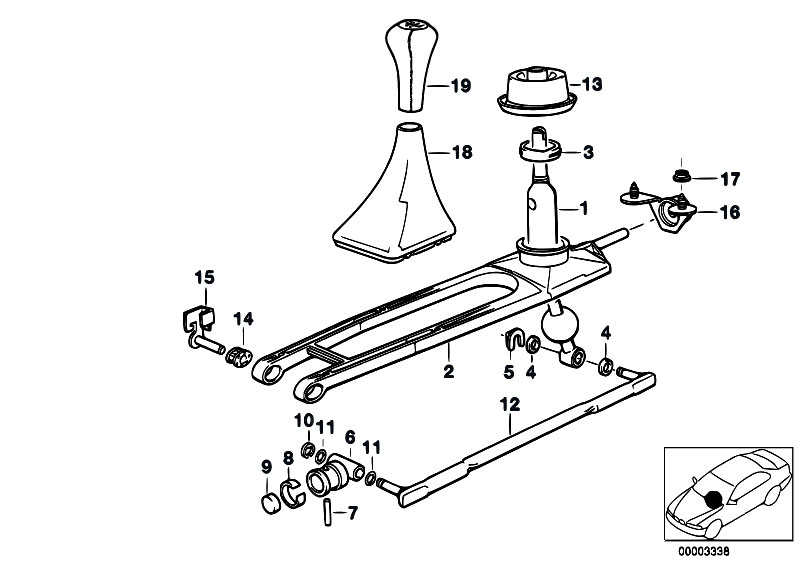 19
13
18
3
17
1
16
15
14
2
5
4
4
12
10
11
6
11
9
8
7
00003338