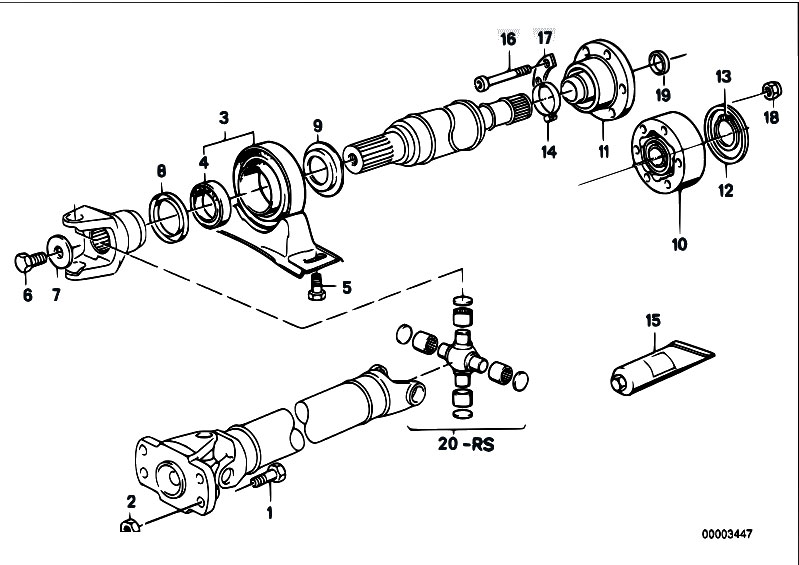 16
17
19
13
18
3
9
14
11
12
8
4
10
6
7
5
15
20 -RS
2
1
00003447