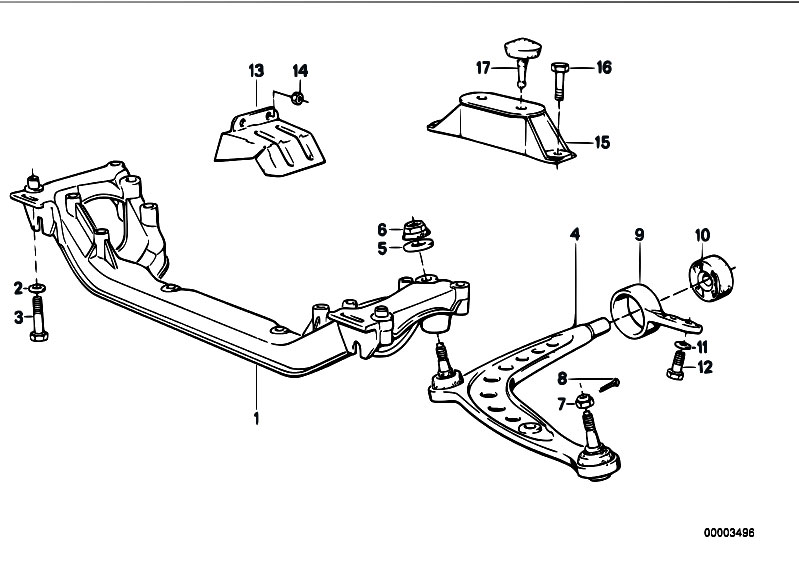 13
14
17
16
15
6
5
4
9
10
2
3
11
12
8
7
1
00003496