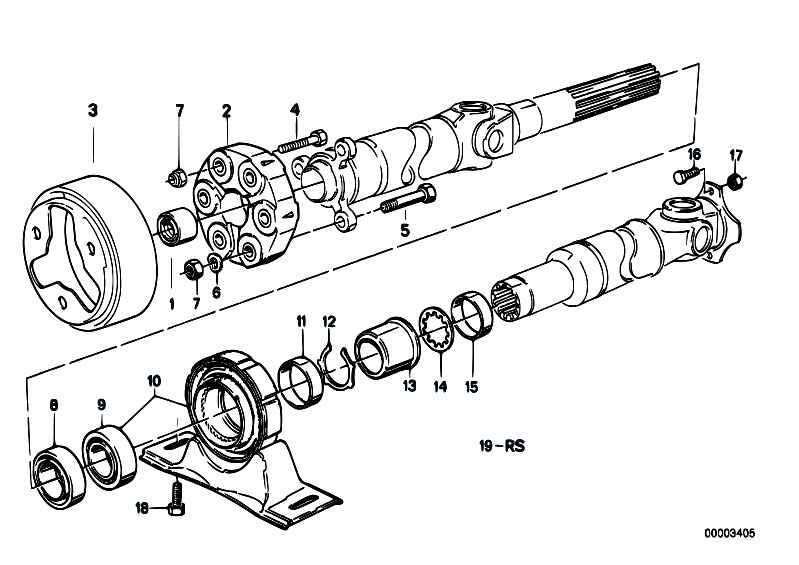 3
7
2
4
16
17
5
1
7
6
11
12
13
14
15
10
8
9
19-RS
18
00003405