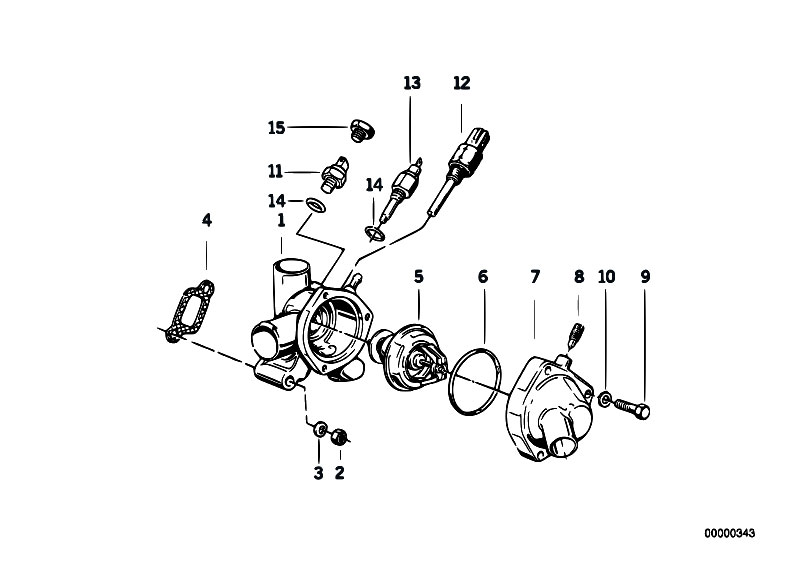 13
12
15
11
14
14
4
1
5
6
7
8
10
9
3
2
00000343