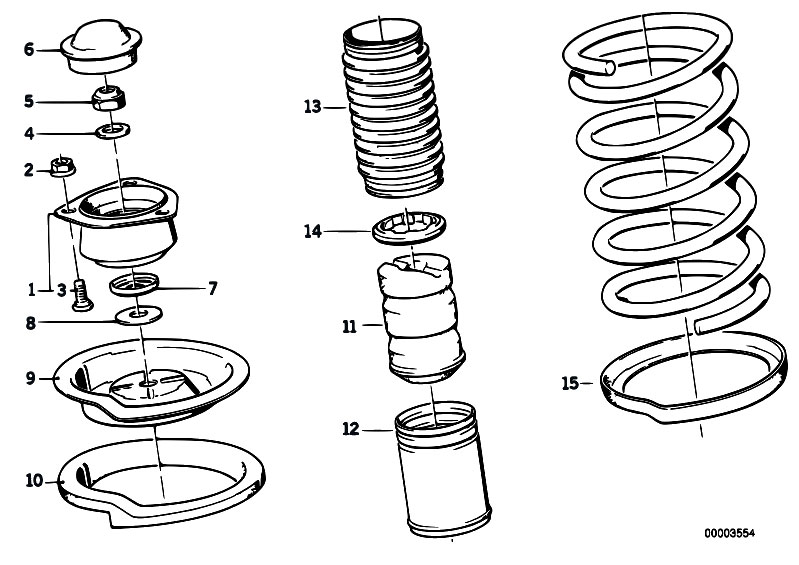 6
5
4
2
1
3
7
8
9
10
13
14
11
12
15
00003554