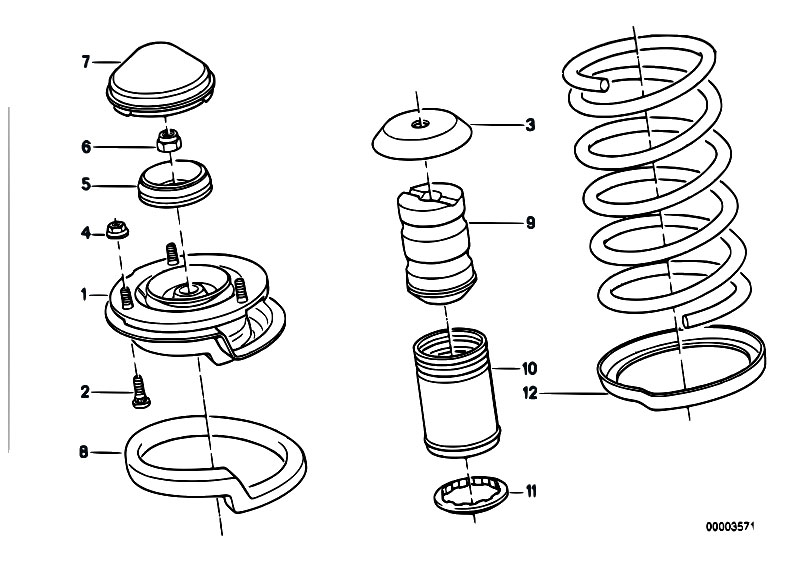 7
6
5
4
1
2
8
3
9
10
11
12
00003571