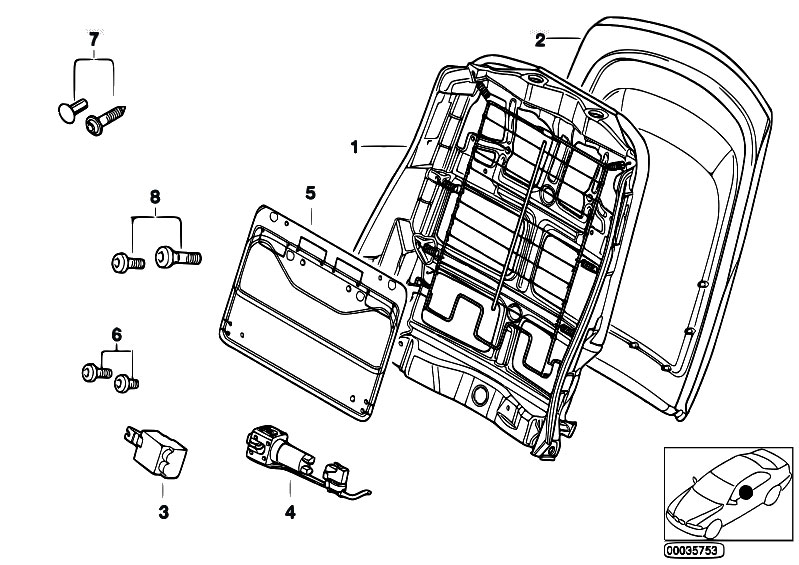 7
2
1
8
5
6
3
4
00035753