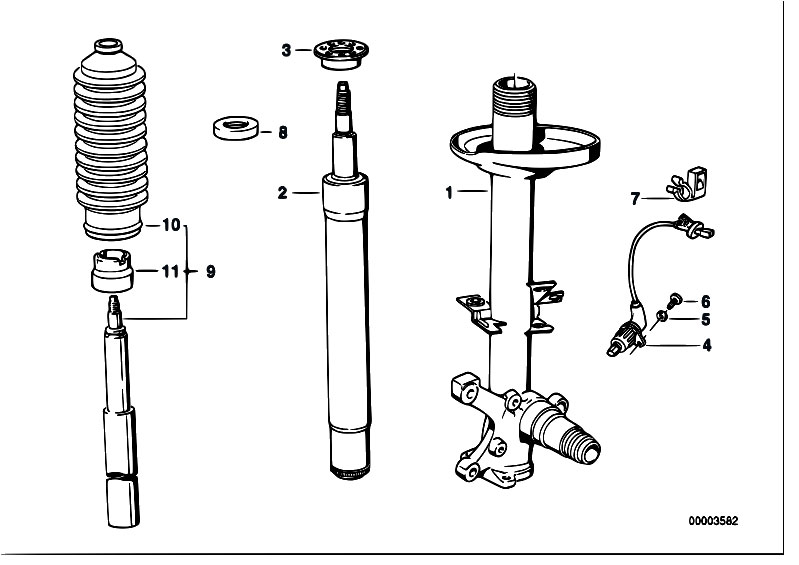 3
8
2
1
7
10
11
9
6
5
4
00003582