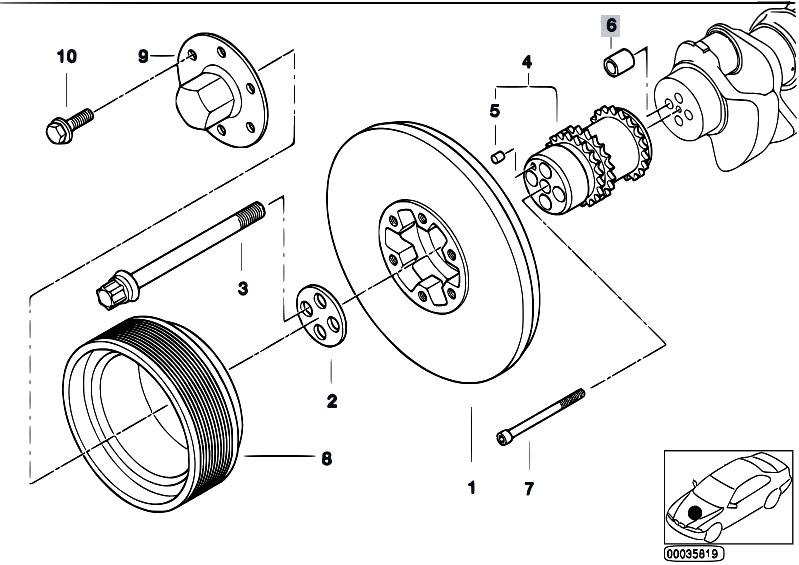 10
9
6
4
5
3
2
8
1
7
00035819