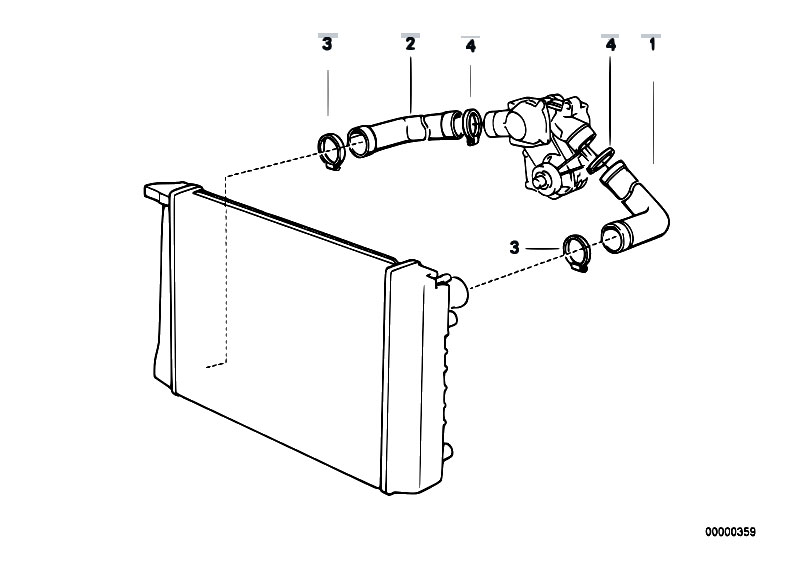 3
2
4
4
1
3
00000359